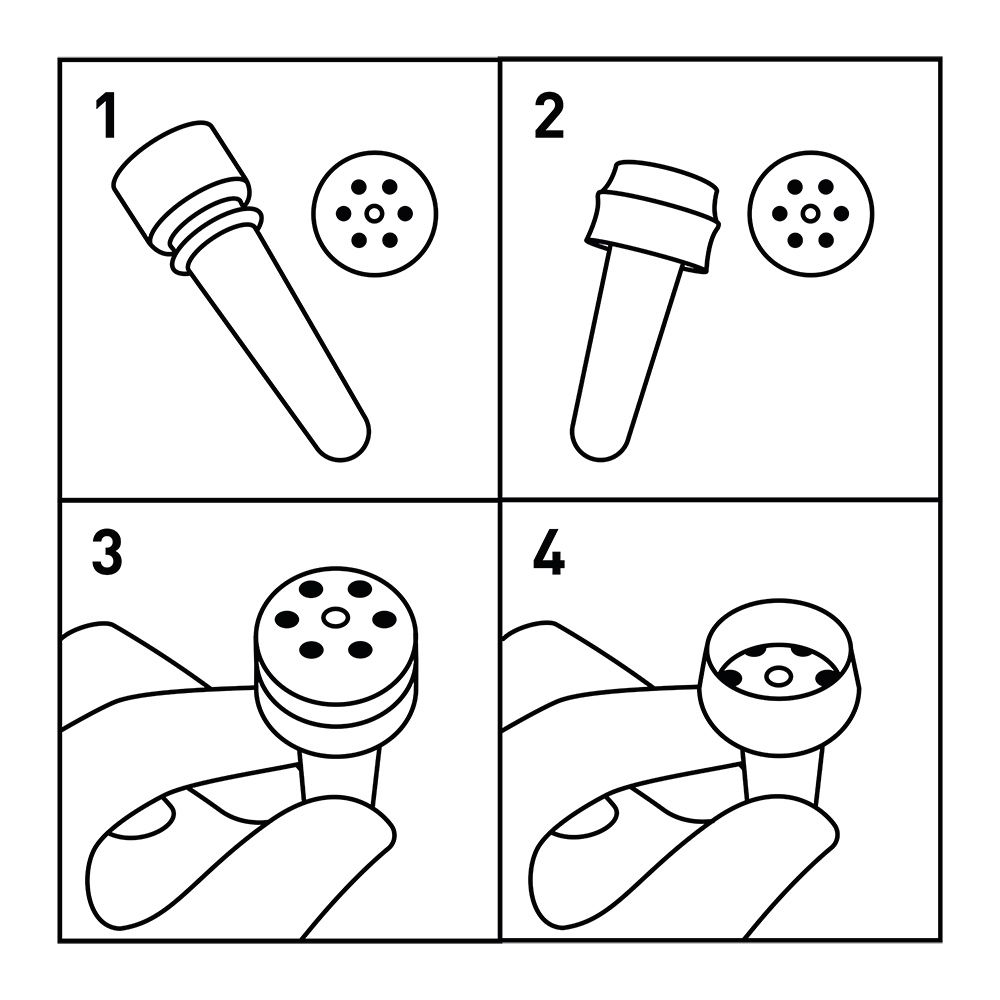 1

2

3

4