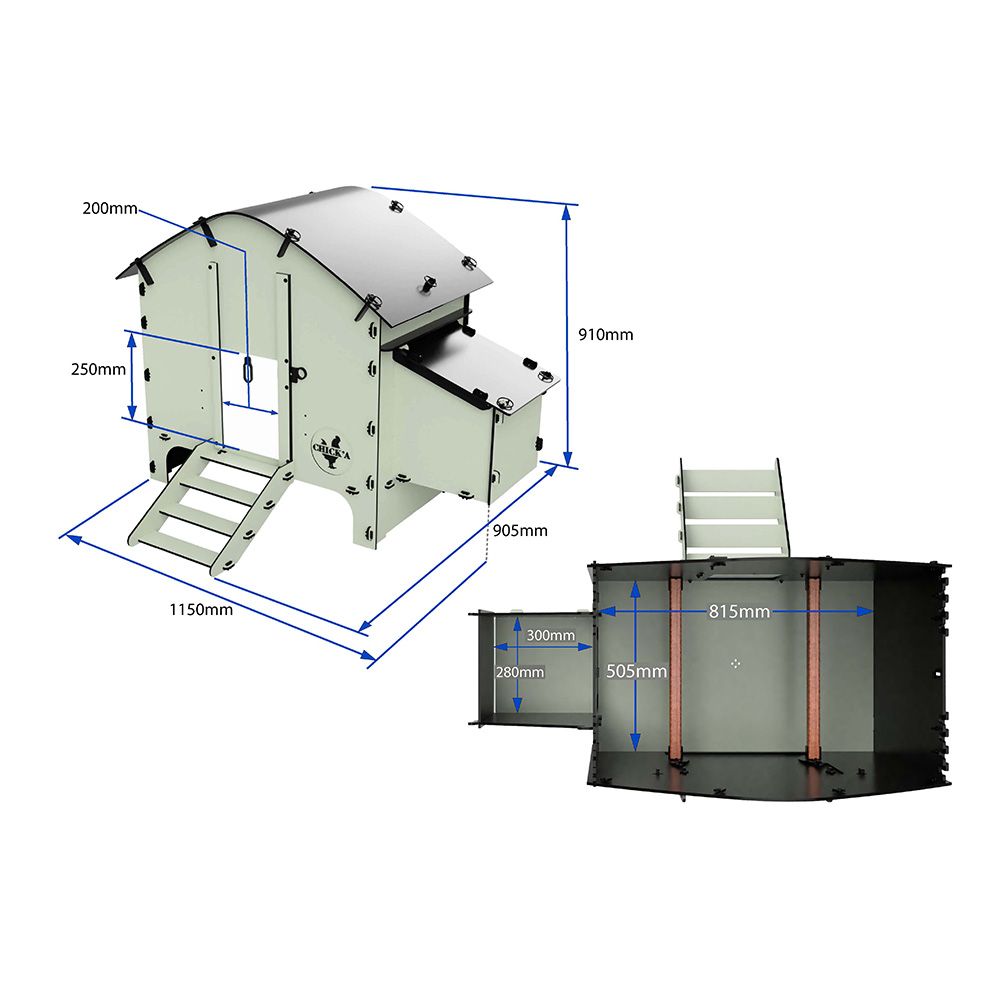 200mm

250mm

CHICK'A

910mm

905mm

1150mm

815mm

300mm

280mm

505mm