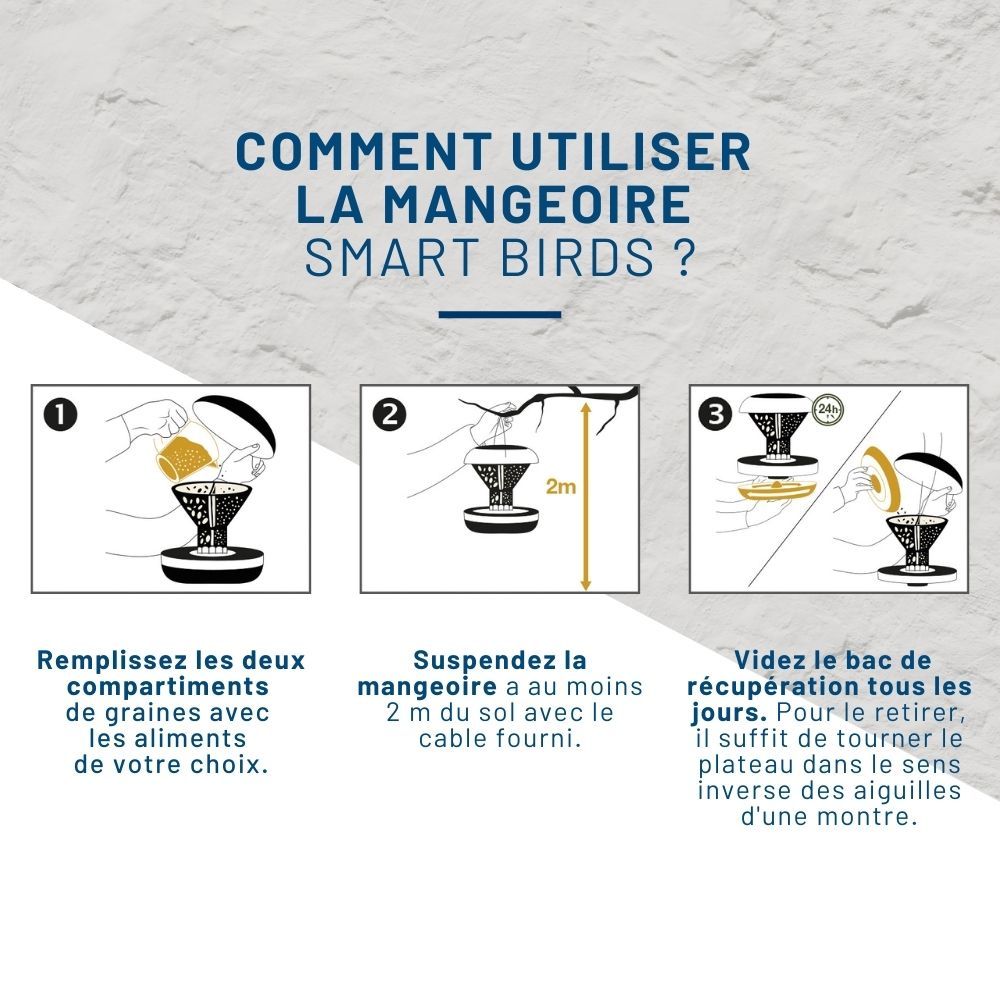 COMMENT UTILISER LA MANGEOIRE SMART BIRDS ?

1

2

2m

3

24h

Remplissez les deux compartiments de graines avec les aliments de votre choix.

Suspendez la mangeoire a au moins 2 m du sol avec le cable fourni.

Videz le bac de récupération tous les jours. Pour le retirer, il suffit de tourner le plateau dans le sens inverse des aiguilles d'une montre.