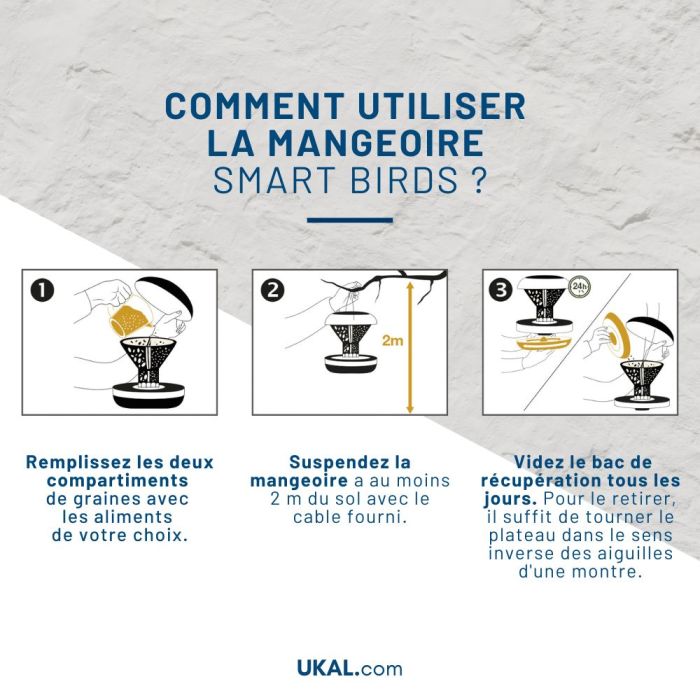 COMMENT UTILISER LA MANGEOIRE SMART BIRDS ?

1

2

2m

3

24h

Remplissez les deux compartiments de graines avec les aliments de votre choix.

Suspendez la mangeoire a au moins 2 m du sol avec le cable fourni.

Videz le bac de récupération tous les jours. Pour le retirer, il suffit de tourner le plateau dans le sens inverse des aiguilles d'une montre.

UKAL.com